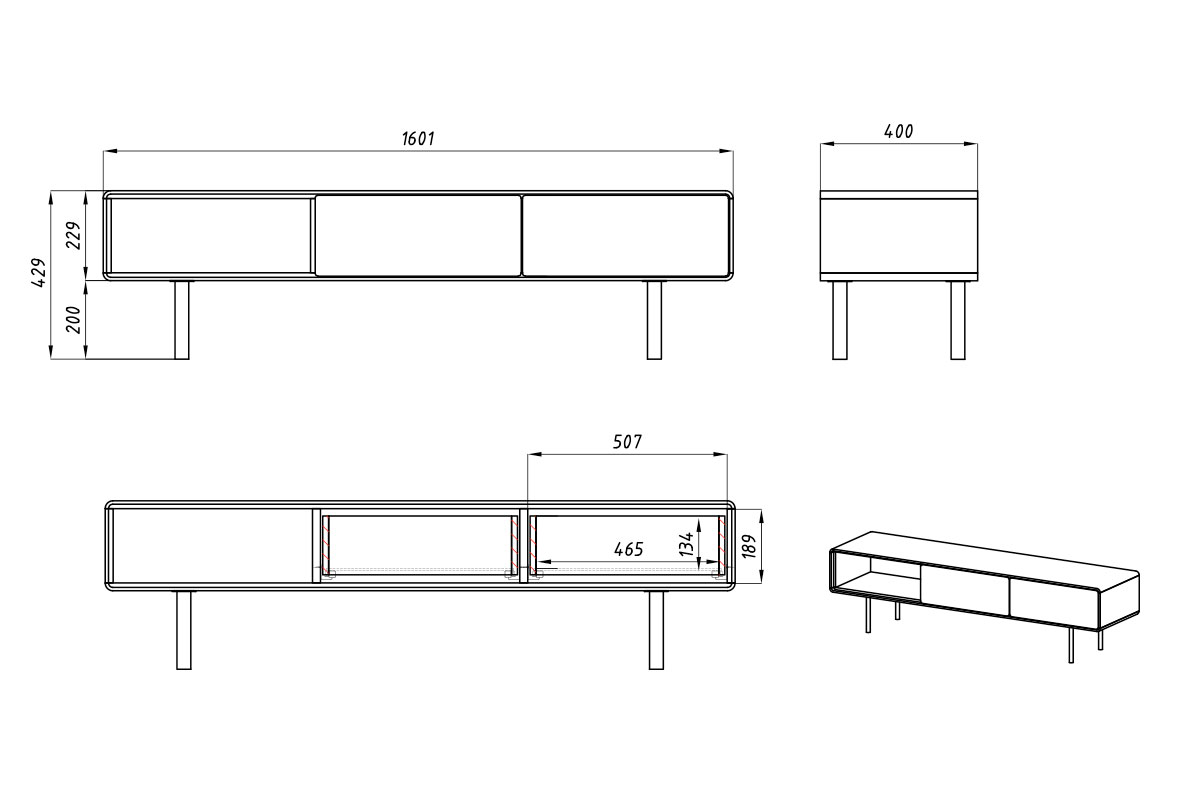 1601
400
429
229
200
507
465
134
189