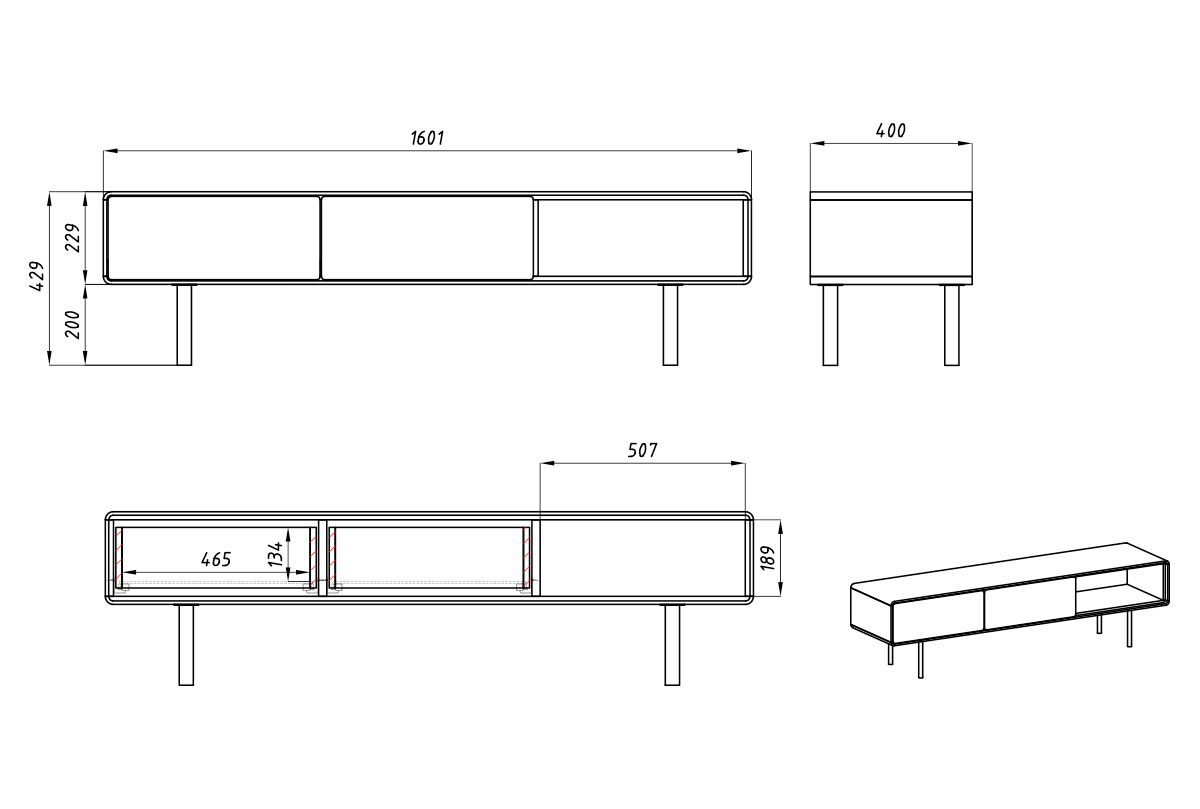 1601
400
429
229
200
507
465
134
189