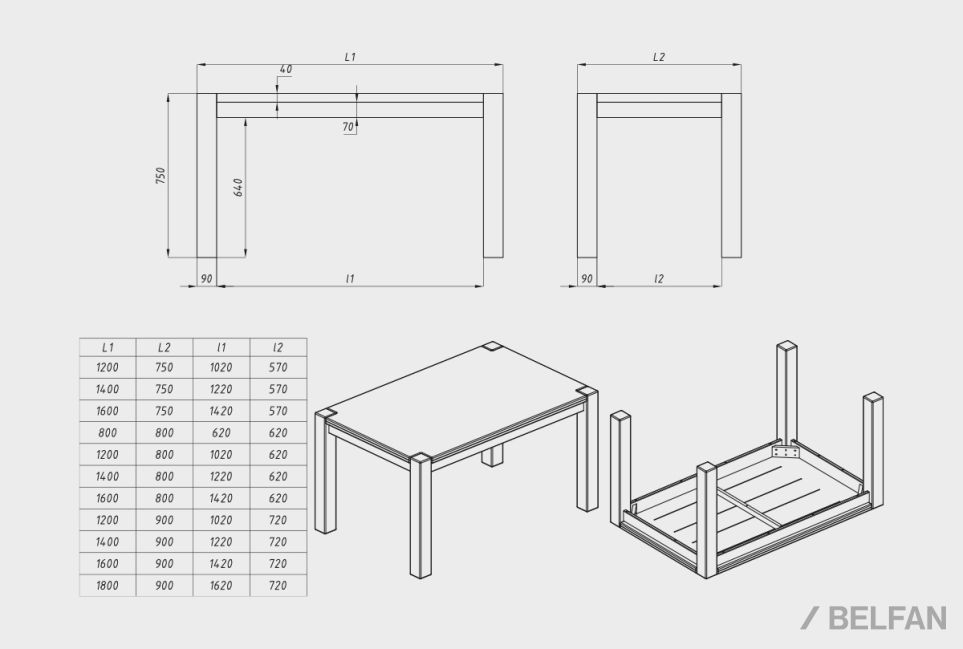 L1

40

70

750

640

90

l1

L2

90

l2

| L1 | L2 | l1 | l2 |
|---|---|---|---|
| 1200 | 750 | 1020 | 570 |
| 1400 | 750 | 1220 | 570 |
| 1600 | 750 | 1420 | 570 |
| 800 | 800 | 620 | 620 |
| 1200 | 800 | 1020 | 620 |
| 1400 | 800 | 1220 | 620 |
| 1600 | 800 | 1420 | 620 |
| 1200 | 900 | 1020 | 720 |
| 1400 | 900 | 1220 | 720 |
| 1600 | 900 | 1420 | 720 |
| 1800 | 900 | 1620 | 720 |

/ BELFAN