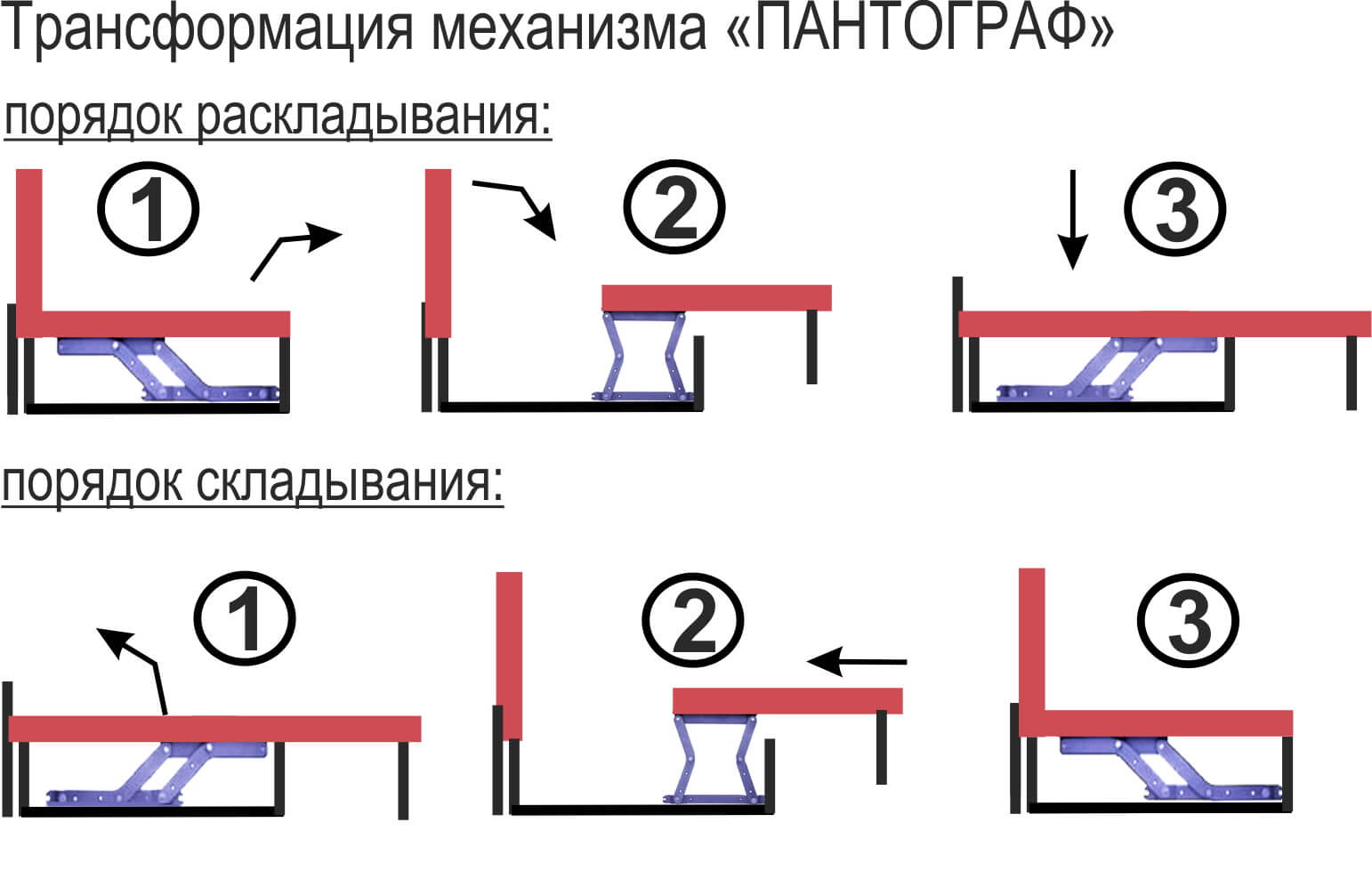 Трансформация механизма «ПАНТОГРАФ»

порядок раскладывания:

1

2

3

порядок складывания:

1

2

3